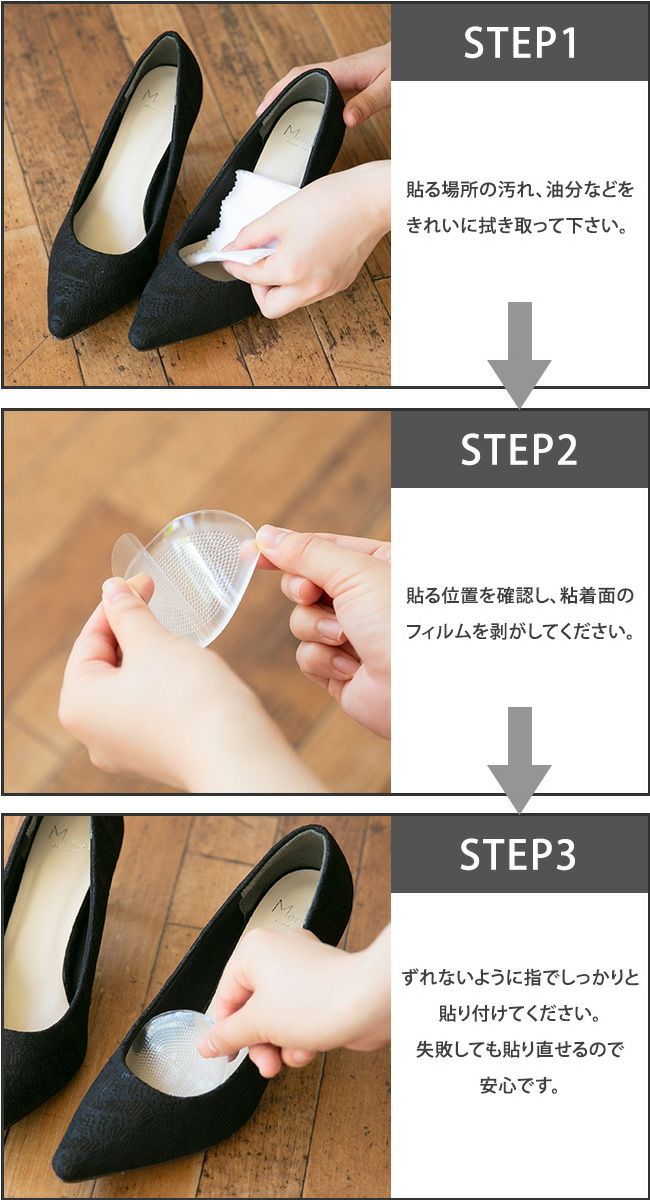 STEP1

貼る場所の汚れ、油分などをきれいに拭き取って下さい。

STEP2

貼る位置を確認し、粘着面のフィルムを剥がしてください。

STEP3

ずれないように指でしっかりと貼り付けてください。
失敗しても貼り直せるので安心です。