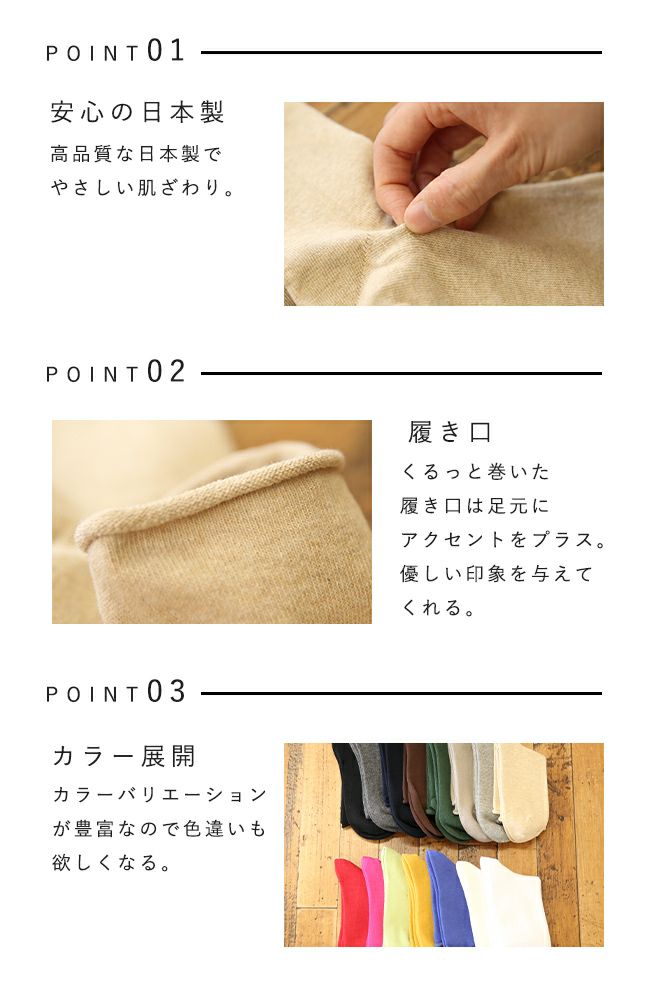 POINT01

安心の日本製

高品質な日本製でやさしい肌ざわり。

POINT02

履き口

くるっと巻いた履き口は足元にアクセントをプラス。優しい印象を与えてくれる。

POINT03

カラー展開

カラーバリエーションが豊富なので色違いも欲しくなる。