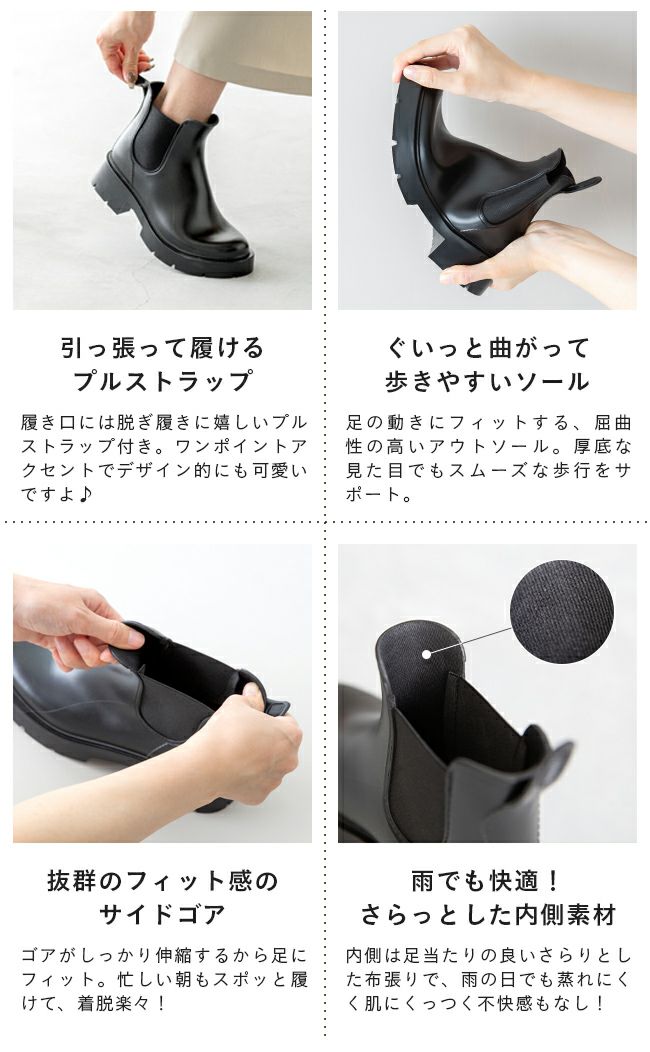 引っ張って履ける
プルストラップ

履き口には脱ぎ履きに嬉しいプルストラップ付き。ワンポイントアクセントでデザイン的にも可愛いですよ♪

ぐいっと曲がって
歩きやすいソール

足の動きにフィットする、屈曲性の高いアウトソール。厚底な見た目でもスムーズな歩行をサポート。

抜群のフィット感の
サイドゴア

ゴアがしっかり伸縮するから足にフィット。忙しい朝もスポッと履けて、着脱楽々！

雨でも快適！
さらっとした内側素材

内側は足当たりの良いさらりとした布張りで、雨の日でも蒸れにくく肌にくっつく不快感もなし！